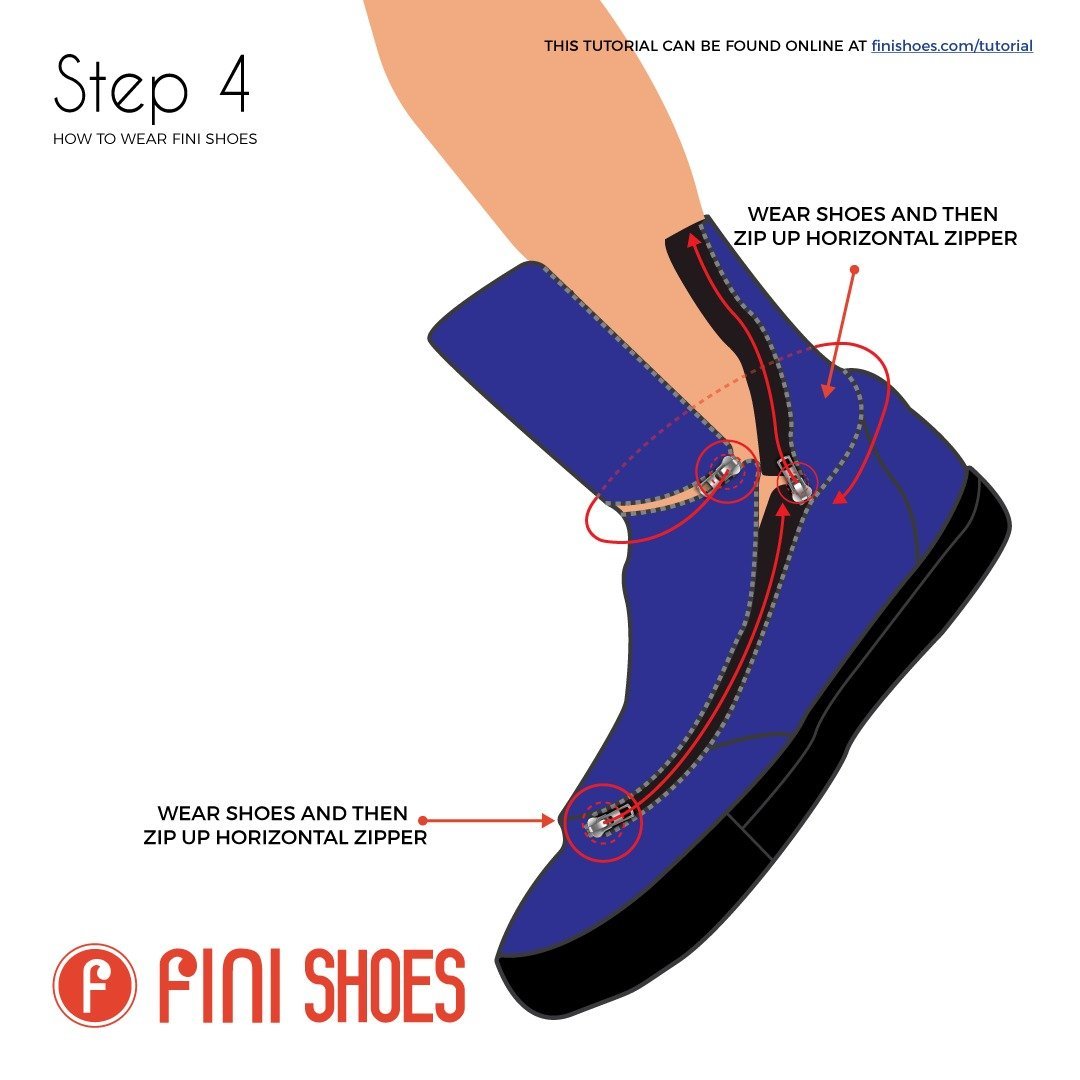 Step 4
HOW TO WEAR FINI SHOES

THIS TUTORIAL CAN BE FOUND ONLINE AT finishoes.com/tutorial

WEAR SHOES AND THEN ZIP UP HORIZONTAL ZIPPER

WEAR SHOES AND THEN ZIP UP HORIZONTAL ZIPPER

f FINI SHOES